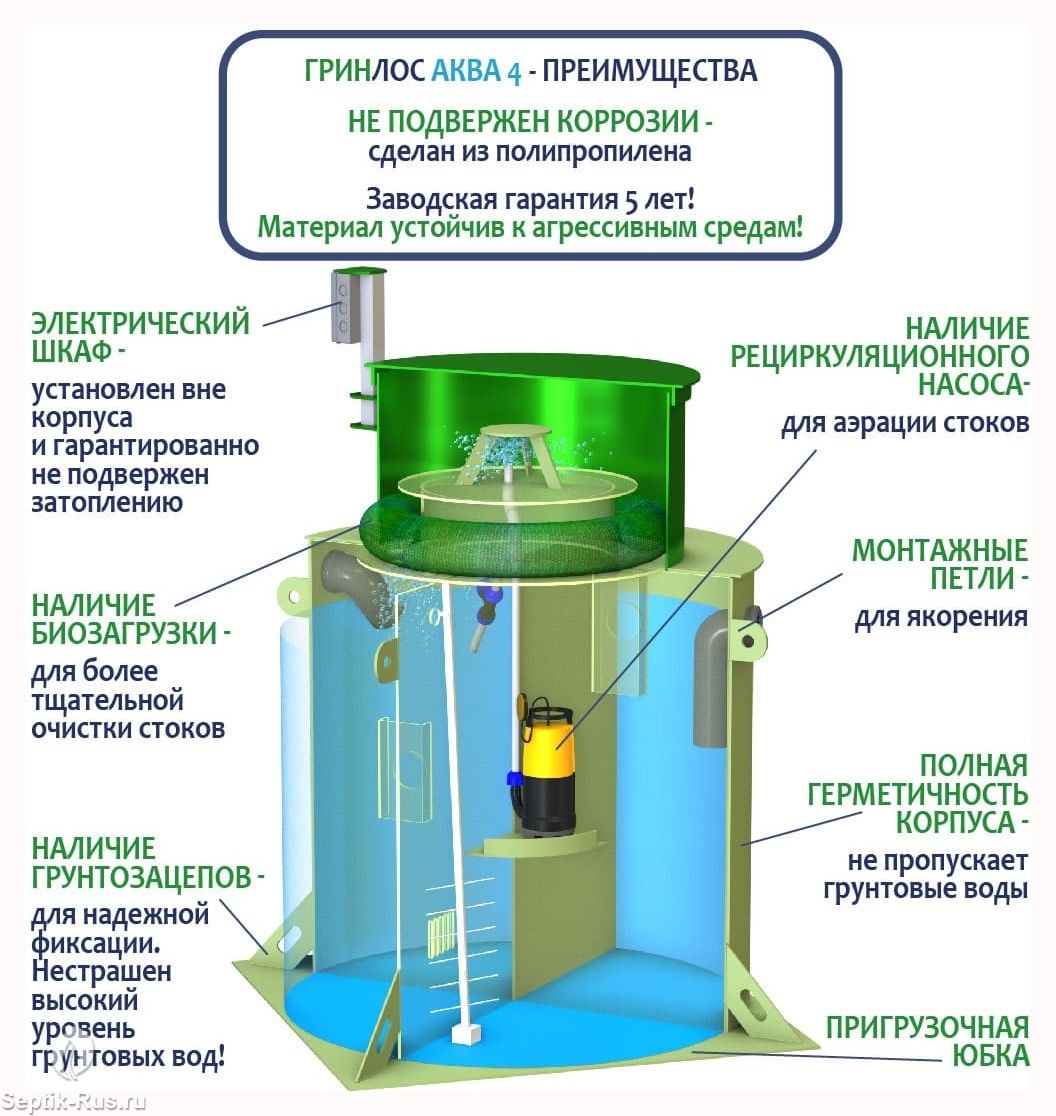 ГРИНЛОС АКВА 4 - ПРЕИМУЩЕСТВА

НЕ ПОДВЕРЖЕН КОРРОЗИИ - сделан из полипропилена

Заводская гарантия 5 лет! Материал устойчив к агрессивным средам!

ЭЛЕКТРИЧЕСКИЙ ШКАФ - установлен вне корпуса и гарантированно не подвержен затоплению

НАЛИЧИЕ БИОЗАГРУЗКИ - для более тщательной очистки стоков

НАЛИЧИЕ ГРУНТОЗАЦЕПОВ - для надежной фиксации. Нестрашен высокий уровень грунтовых вод!

НАЛИЧИЕ РЕЦИРКУЛЯЦИОННОГО НАСОСА- для аэрации стоков

МОНТАЖНЫЕ ПЕТЛИ - для якорения

ПОЛНАЯ ГЕРМЕТИЧНОСТЬ КОРПУСА - не пропускает грунтовые воды

ПРИГРУЗОЧНАЯ ЮБКА

Septik-Rus.ru